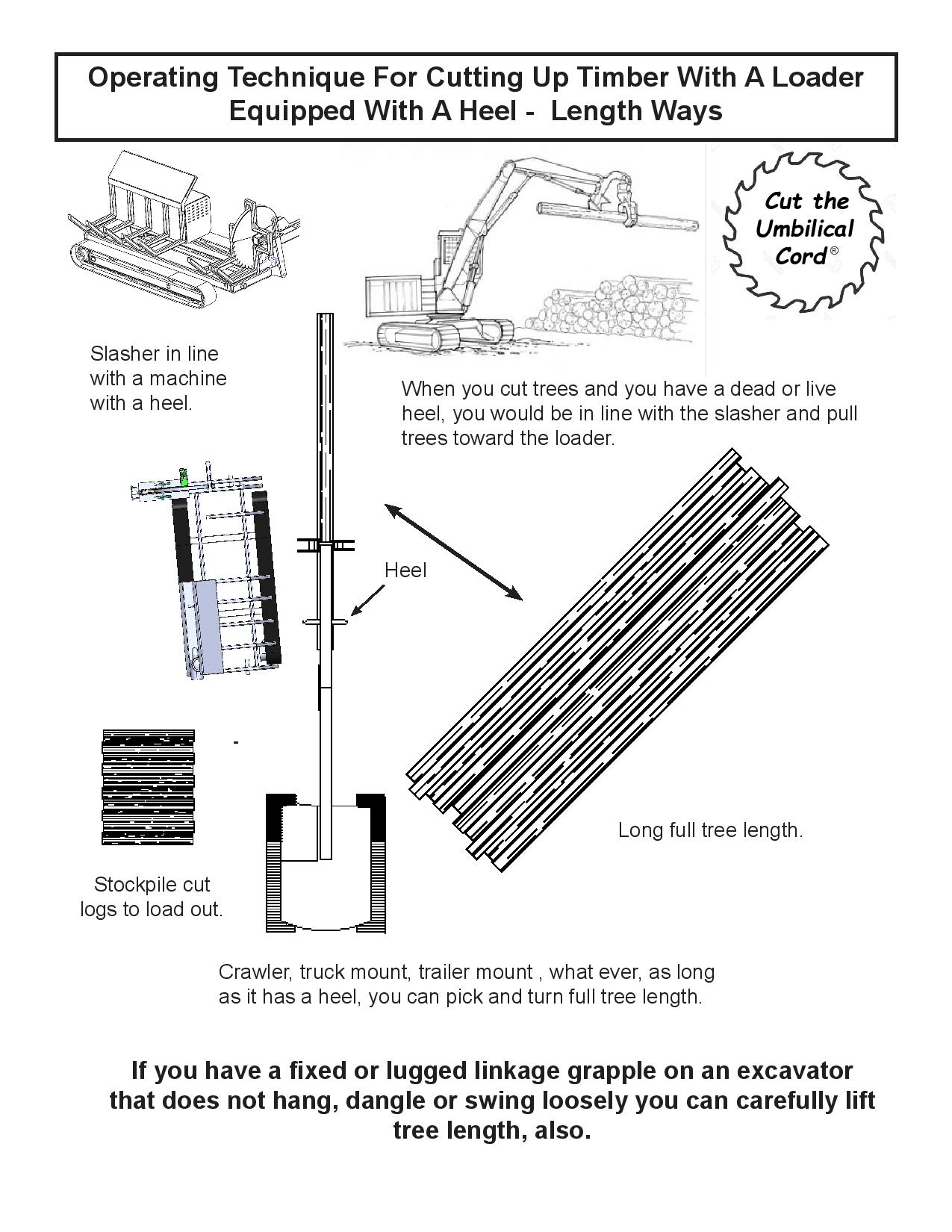 Operating Technique For Cutting Up Timber With A Loader Equipped With A Heel - Length Ways

Cut the Umbilical Cord®

Slasher in line with a machine with a heel.

When you cut trees and you have a dead or live heel, you would be in line with the slasher and pull trees toward the loader.

Heel

Long full tree length.

Stockpile cut logs to load out.

Crawler, truck mount, trailer mount , what ever, as long as it has a heel, you can pick and turn full tree length.

If you have a fixed or lugged linkage grapple on an excavator that does not hang, dangle or swing loosely you can carefully lift tree length, also.