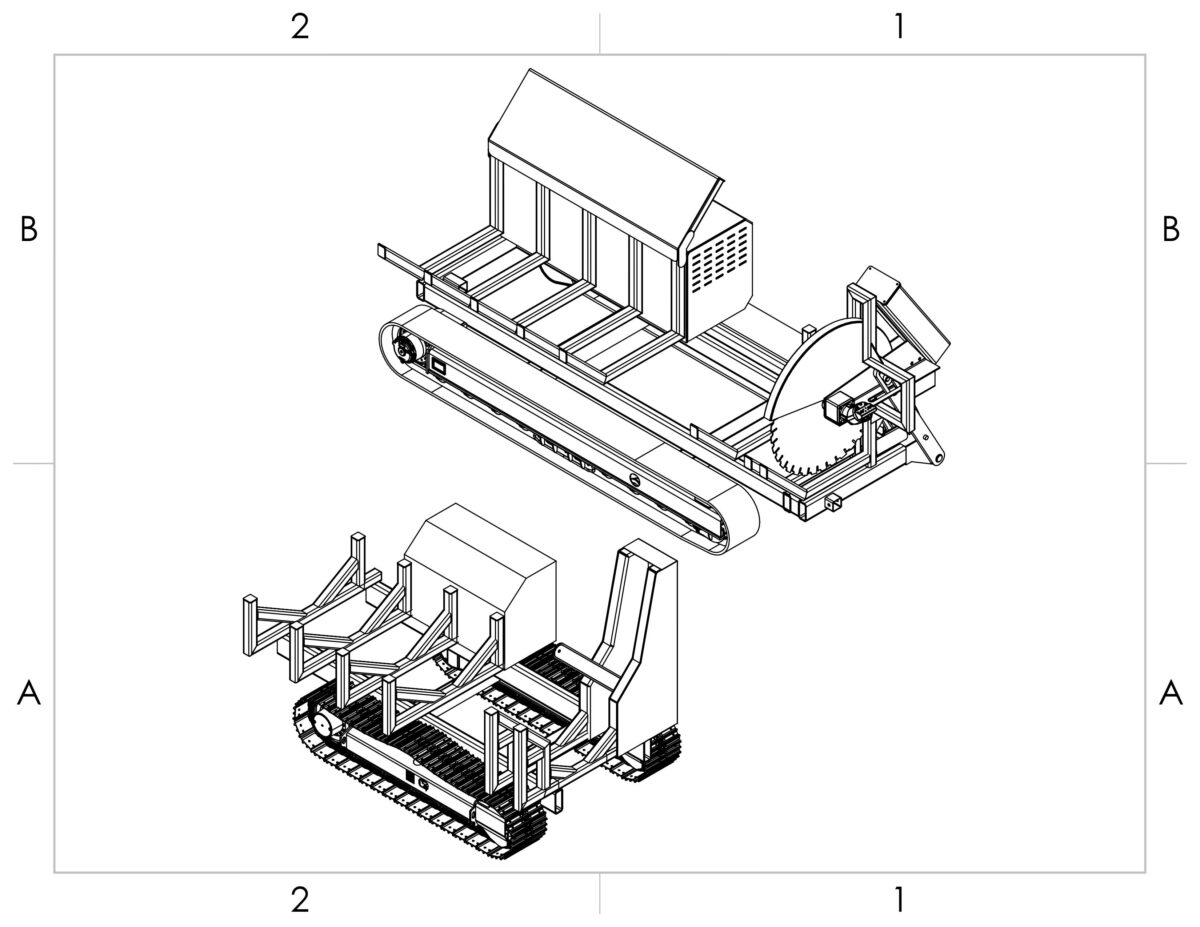 2 1

B B

A A

2 1